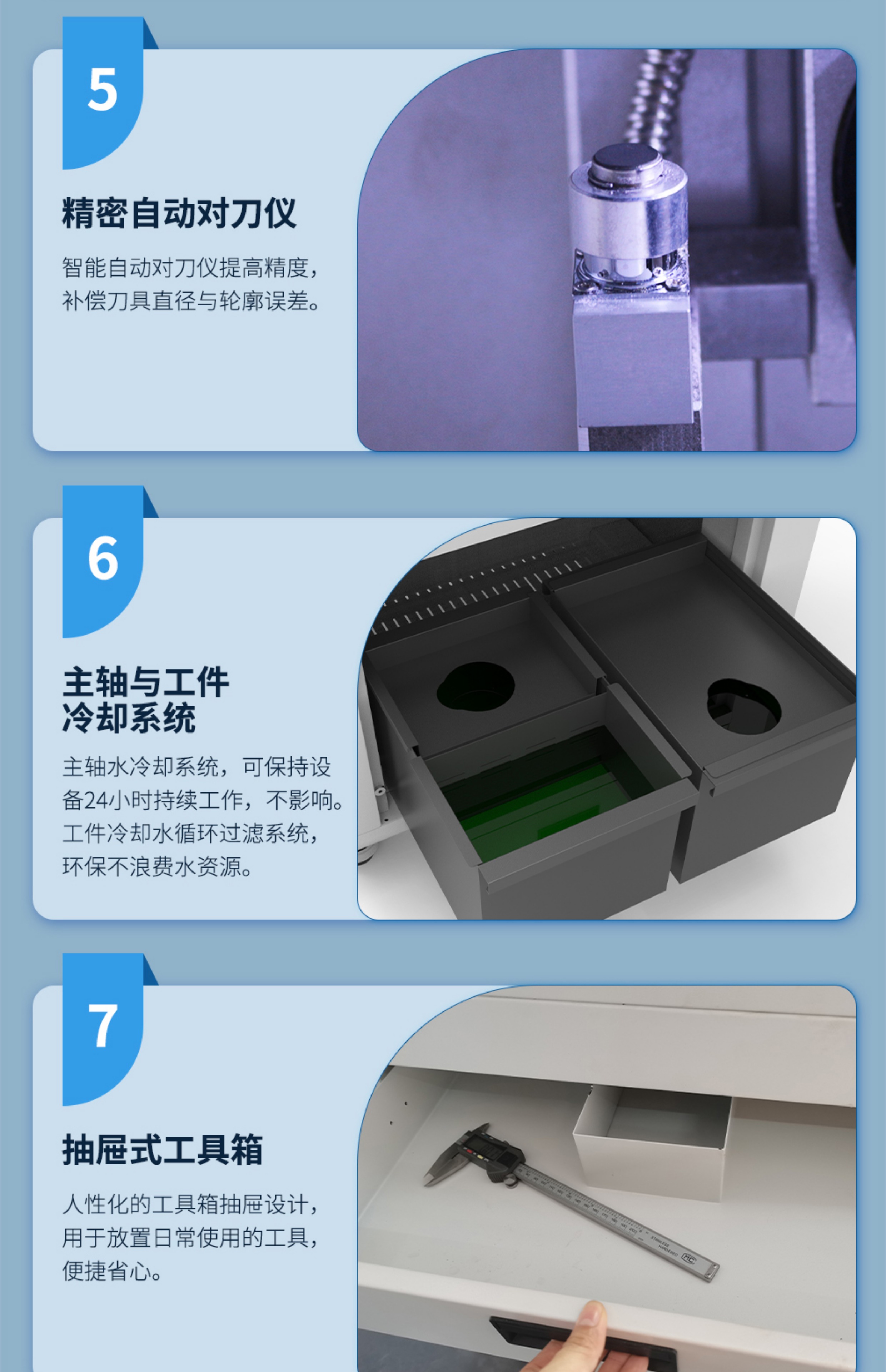 5

精密自动对刀仪

智能自动对刀仪提高精度，补偿刀具直径与轮廓误差。

6

主轴与工件冷却系统

主轴水冷却系统，可保持设备24小时持续工作，不影响。工件冷却水循环过滤系统，环保不浪费水资源。

7

抽屉式工具箱

人性化的工具箱抽屉设计，用于放置日常使用的工具，便捷省心。