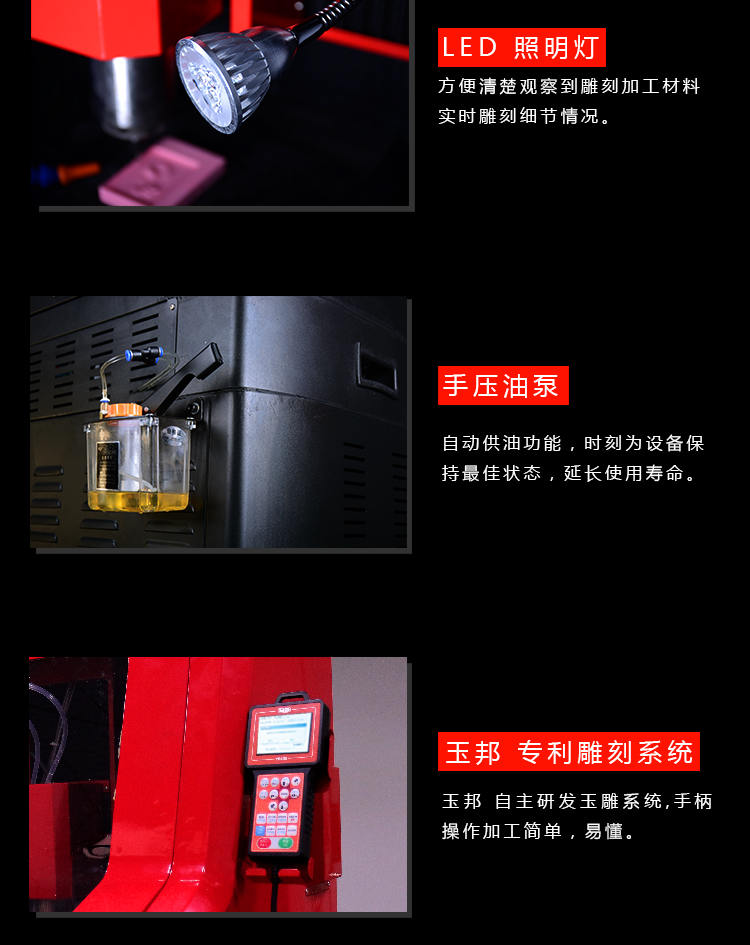 LED 照明灯

方便清楚观察到雕刻加工材料实时雕刻细节情况。

手压油泵

自动供油功能，时刻为设备保持最佳状态，延长使用寿命。

玉邦 专利雕刻系统

玉邦 自主研发玉雕系统,手柄操作加工简单，易懂。